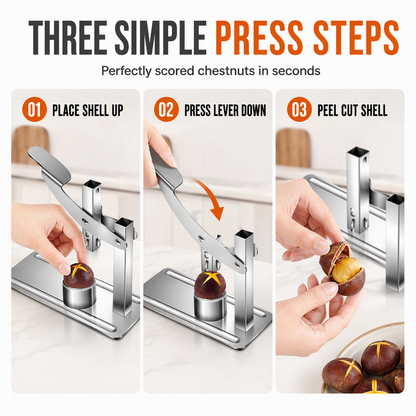 THREE SIMPLE PRESS STEPS

Perfectly scored chestnuts in seconds

01 PLACE SHELL UP

02 PRESS LEVER DOWN

03 PEEL CUT SHELL