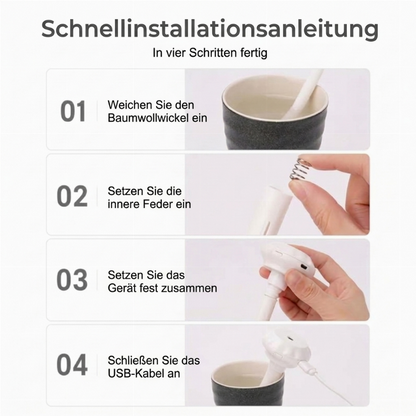 Schnellinstallationsanleitung

In vier Schritten fertig

01 Weichen Sie den Baumwollwickel ein

02 Setzen Sie die innere Feder ein

03 Setzen Sie das Gerät fest zusammen

04 Schließen Sie das USB-Kabel an