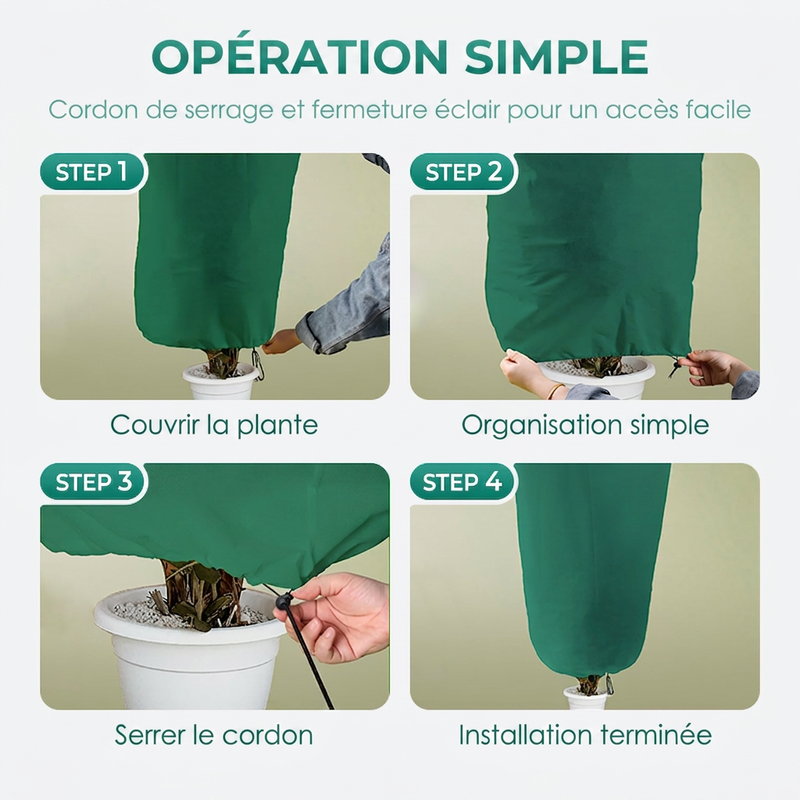 OPÉRATION SIMPLE

Cordon de serrage et fermeture éclair pour un accès facile

STEP 1

Couvrir la plante

STEP 2

Organisation simple

STEP 3

Serrer le cordon

STEP 4

Installation terminée