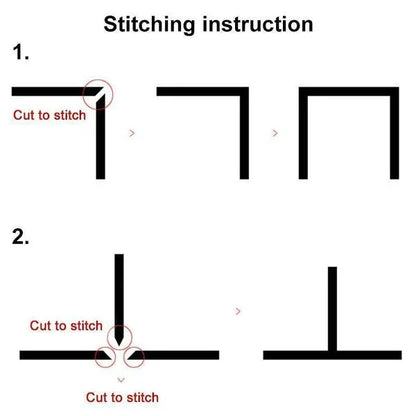 Stitching instruction

1.

Cut to stitch

2.

Cut to stitch

Cut to stitch