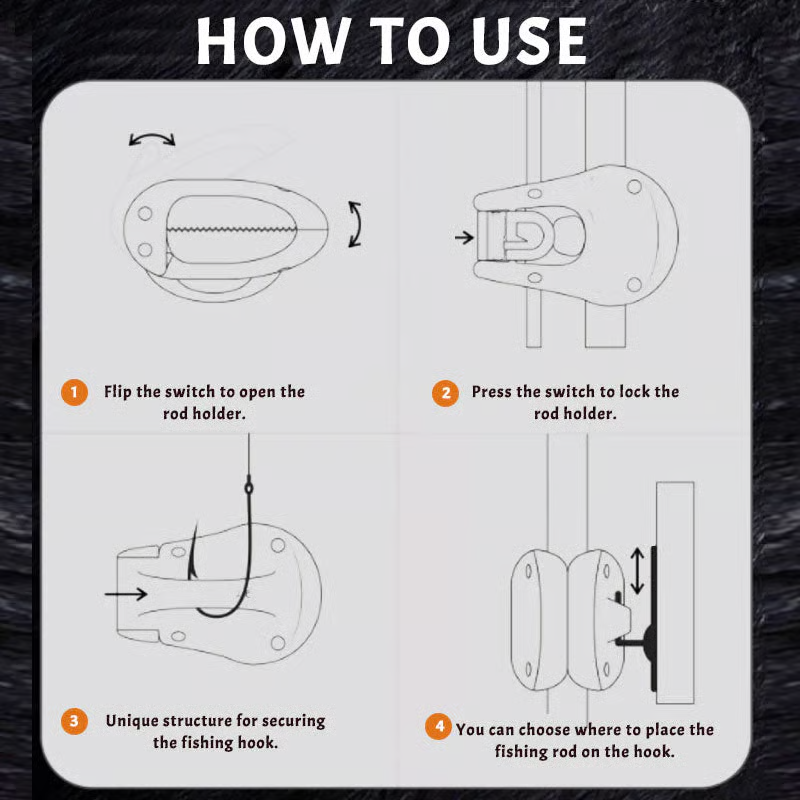 HOW TO USE

1 Flip the switch to open the rod holder.

2 Press the switch to lock the rod holder.

3 Unique structure for securing the fishing hook.

4 You can choose where to place the fishing rod on the hook.