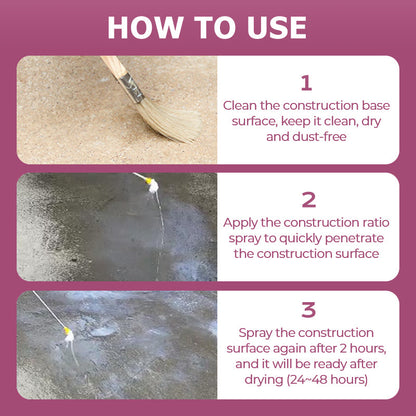 HOW TO USE

1
Clean the construction base surface, keep it clean, dry and dust-free

2
Apply the construction ratio spray to quickly penetrate the construction surface

3
Spray the construction surface again after 2 hours, and it will be ready after drying (24~48 hours)