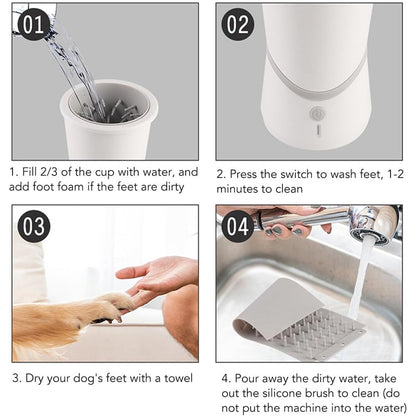 01

1. Fill 2/3 of the cup with water, and add foot foam if the feet are dirty

02

2. Press the switch to wash feet, 1-2 minutes to clean

03

3. Dry your dog's feet with a towel

04

4. Pour away the dirty water, take out the silicone brush to clean (do not put the machine into the water)