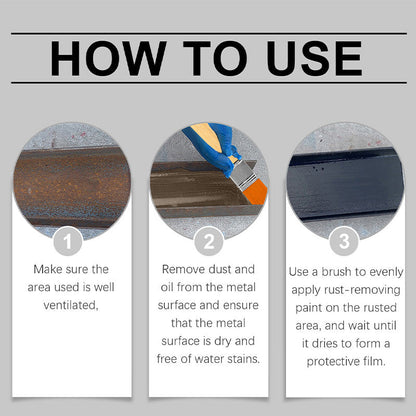 HOW TO USE

1

Make sure the area used is well ventilated,

2

Remove dust and oil from the metal surface and ensure that the metal surface is dry and free of water stains.

3

Use a brush to evenly apply rust-removing paint on the rusted area, and wait until it dries to form a protective film.