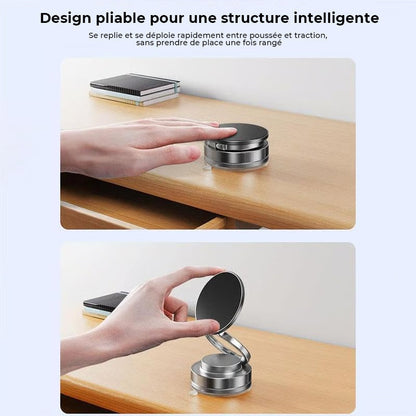 Design pliable pour une structure intelligente

Se replie et se déploie rapidement entre poussée et traction, sans prendre de place une fois rangé