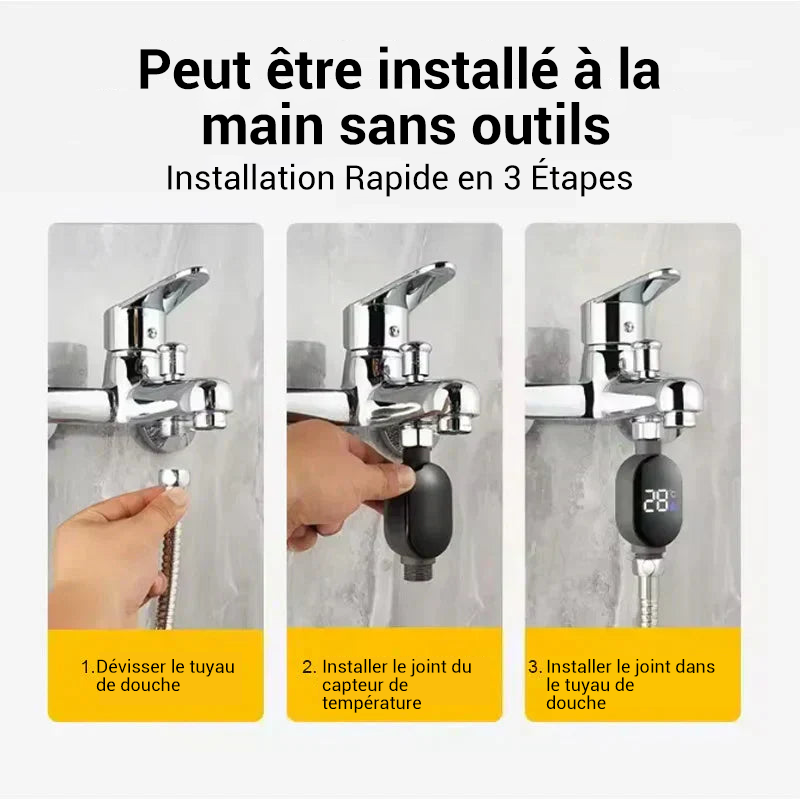 Peut être installé à la main sans outils
Installation Rapide en 3 Étapes

28°C

1.Dévisser le tuyau de douche

2. Installer le joint du capteur de température

3. Installer le joint dans le tuyau de douche