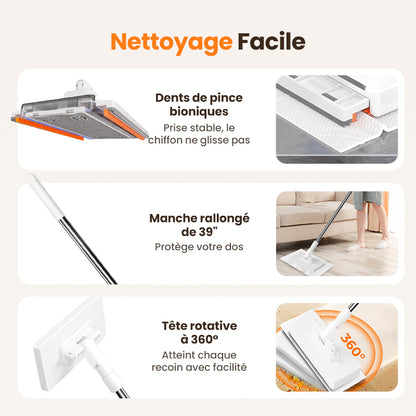 Nettoyage Facile

Dents de pince bioniques
Prise stable, le chiffon ne glisse pas

Manche rallongé de 39"
Protège votre dos

Tête rotative à 360°
Atteint chaque recoin avec facilité

360°