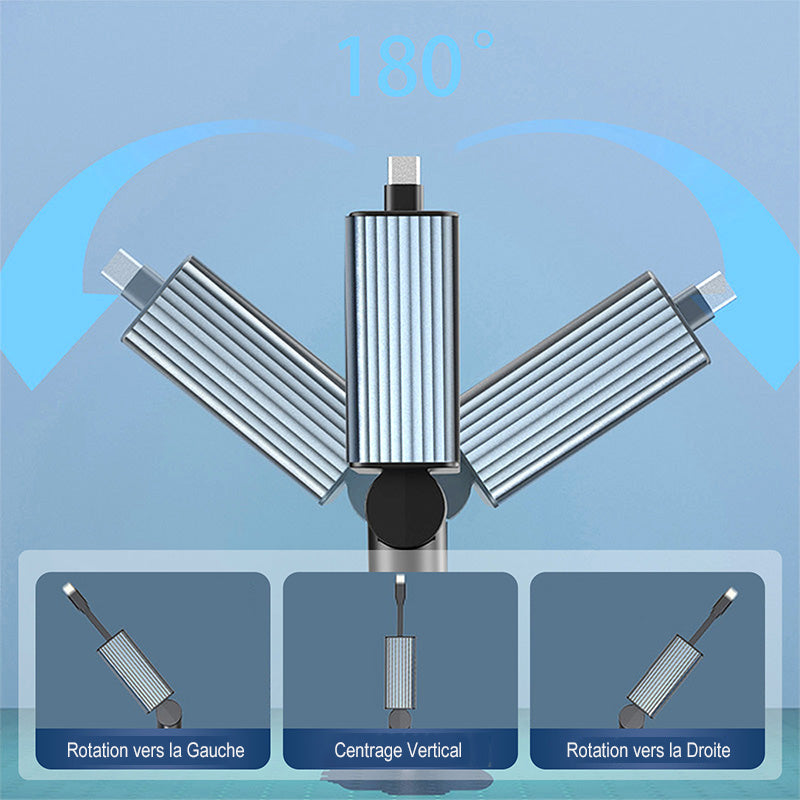 180°

Rotation vers la Gauche

Centrage Vertical

Rotation vers la Droite