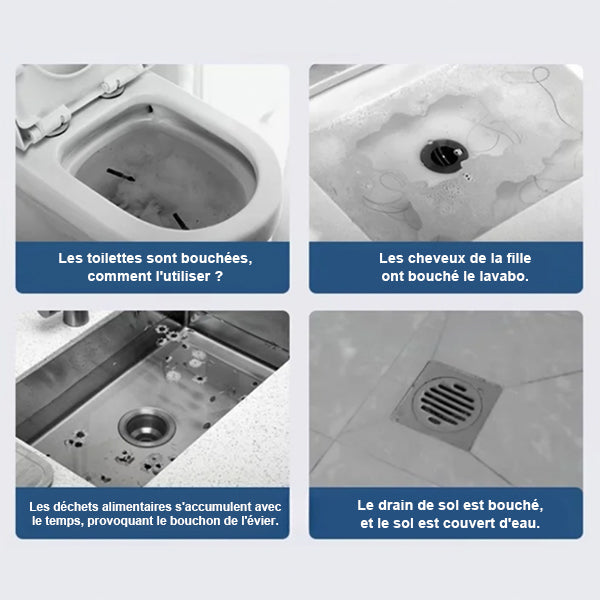 Les toilettes sont bouchées, comment l'utiliser ?

Les cheveux de la fille ont bouché le lavabo.

Les déchets alimentaires s'accumulent avec le temps, provoquant le bouchon de l'évier.

Le drain de sol est bouché, et le sol est couvert d'eau.