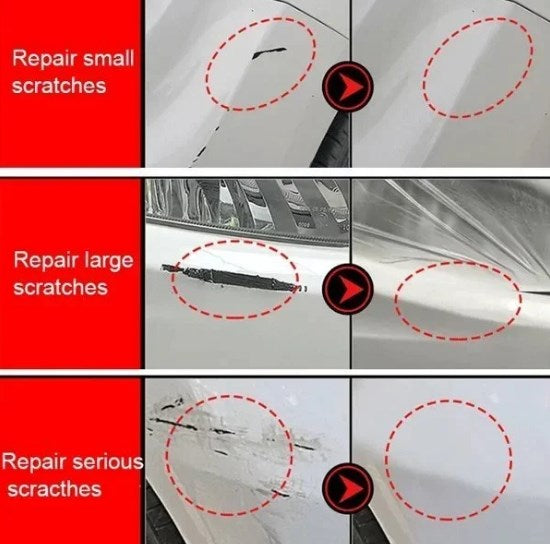 Repair small scratches

Repair large scratches

Repair serious scracthes